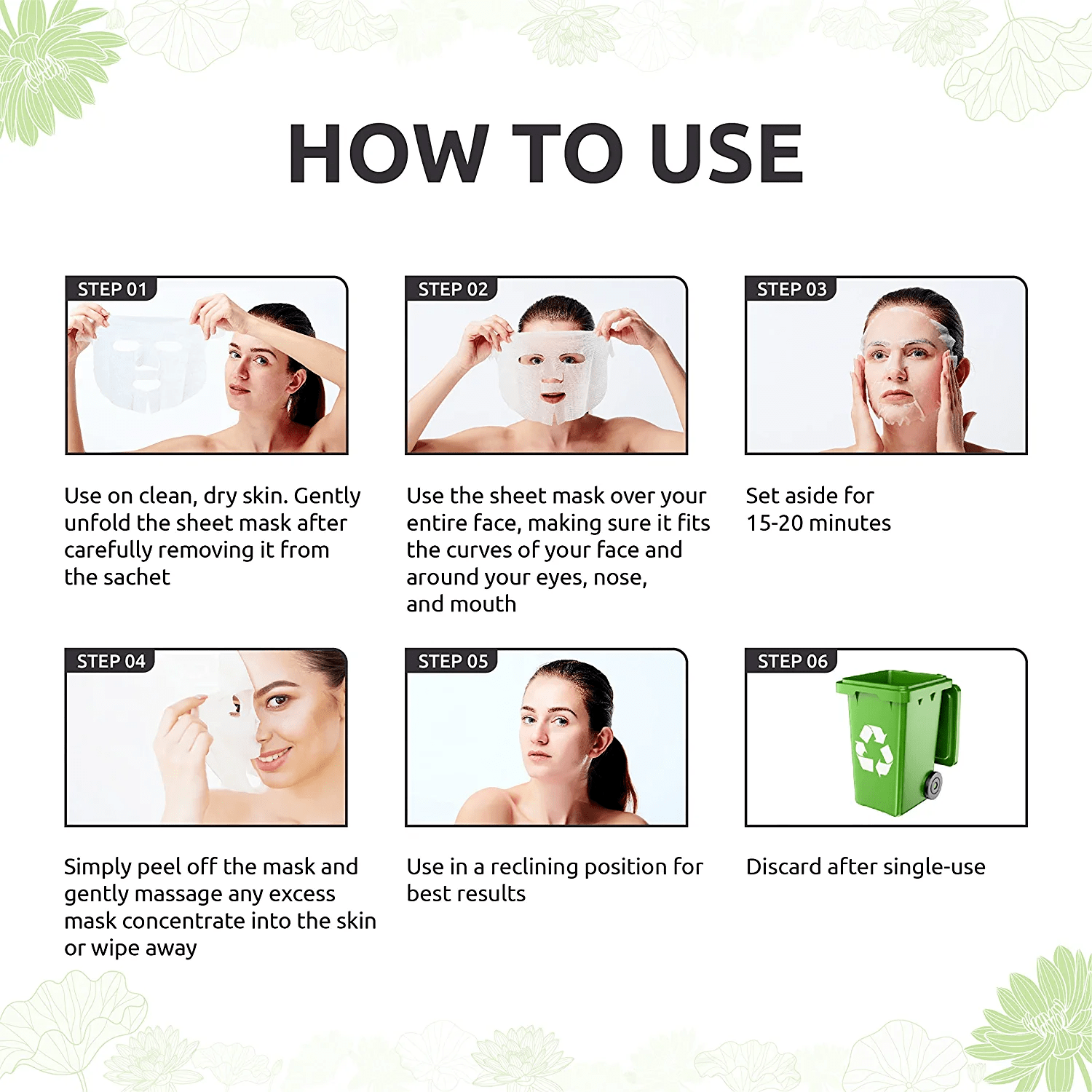 HOW TO USE

STEP 01

Use on clean, dry skin. Gently unfold the sheet mask after carefully removing it from the sachet

STEP 02

Use the sheet mask over your entire face, making sure it fits the curves of your face and around your eyes, nose, and mouth

STEP 03

Set aside for 15-20 minutes

STEP 04

Simply peel off the mask and gently massage any excess mask concentrate into the skin or wipe away

STEP 05

Use in a reclining position for best results

STEP 06

Discard after single-use