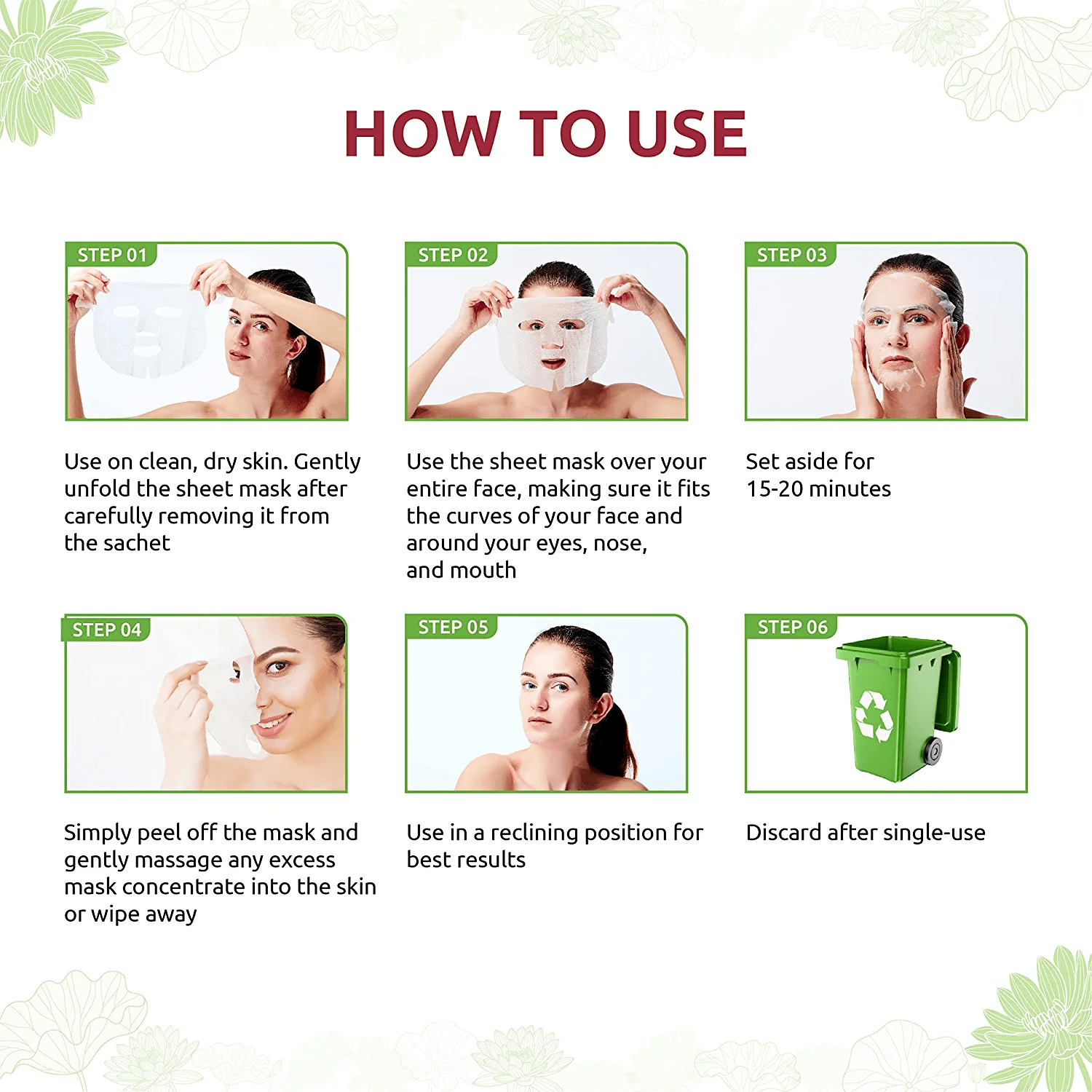 HOW TO USE

STEP 01

Use on clean, dry skin. Gently unfold the sheet mask after carefully removing it from the sachet

STEP 02

Use the sheet mask over your entire face, making sure it fits the curves of your face and around your eyes, nose, and mouth

STEP 03

Set aside for 15-20 minutes

STEP 04

Simply peel off the mask and gently massage any excess mask concentrate into the skin or wipe away

STEP 05

Use in a reclining position for best results

STEP 06

Discard after single-use