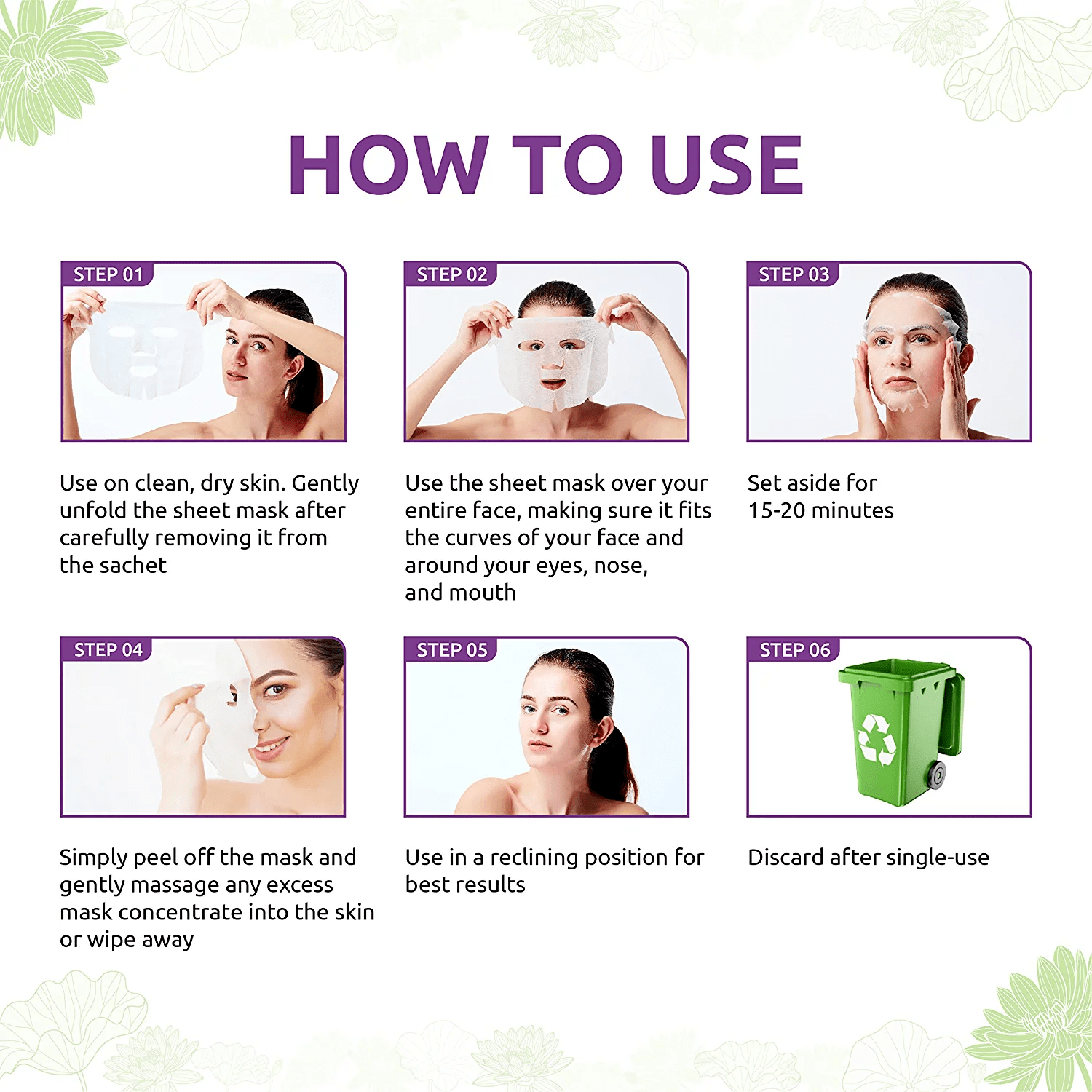 HOW TO USE

STEP 01

Use on clean, dry skin. Gently unfold the sheet mask after carefully removing it from the sachet

STEP 02

Use the sheet mask over your entire face, making sure it fits the curves of your face and around your eyes, nose, and mouth

STEP 03

Set aside for 15-20 minutes

STEP 04

Simply peel off the mask and gently massage any excess mask concentrate into the skin or wipe away

STEP 05

Use in a reclining position for best results

STEP 06

Discard after single-use